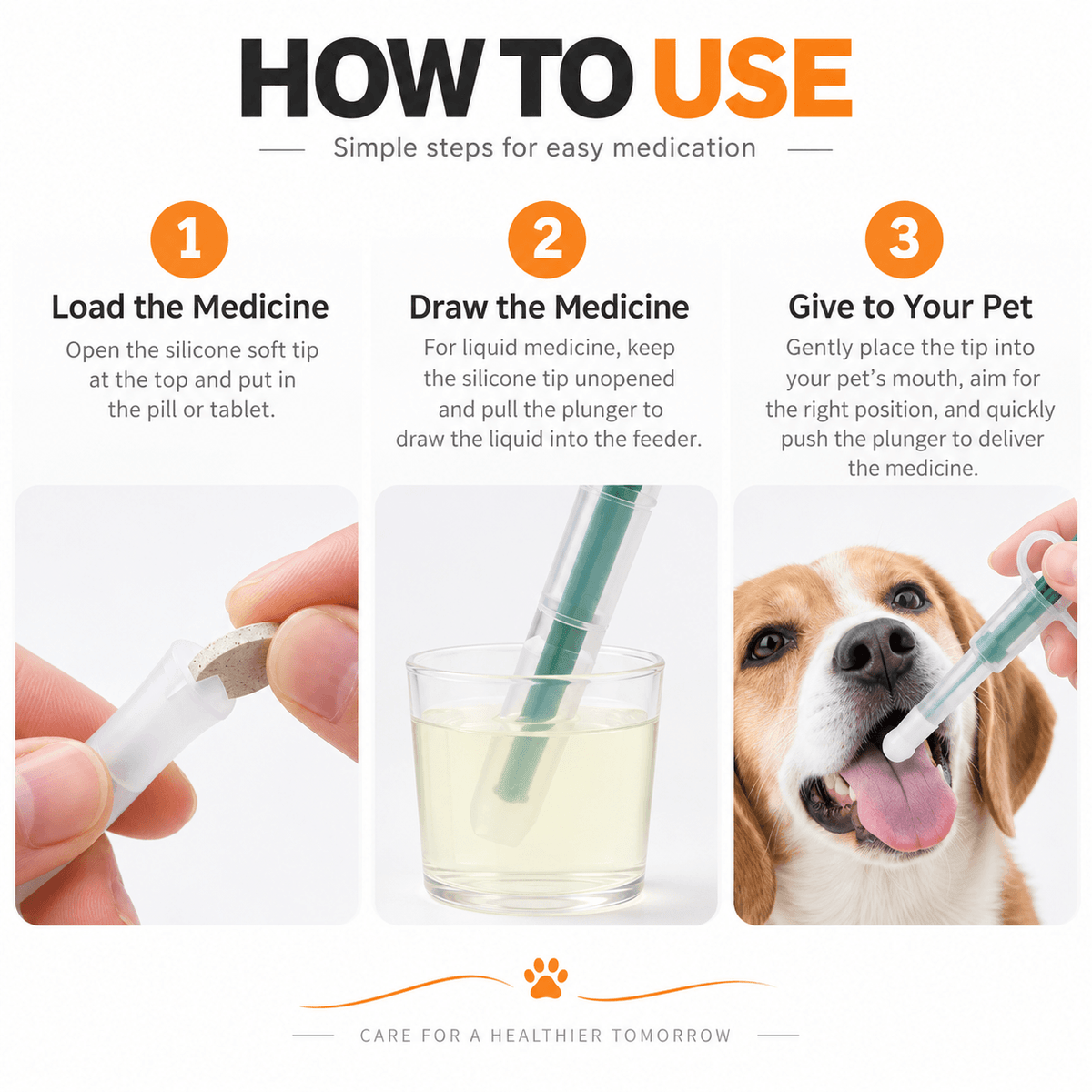 HOW TO USE

Simple steps for easy medication

1

Load the Medicine

Open the silicone soft tip at the top and put in the pill or tablet.

2

Draw the Medicine

For liquid medicine, keep the silicone tip unopened and pull the plunger to draw the liquid into the feeder.

3

Give to Your Pet

Gently place the tip into your pet's mouth, aim for the right position, and quickly push the plunger to deliver the medicine.

CARE FOR A HEALTHIER TOMORROW