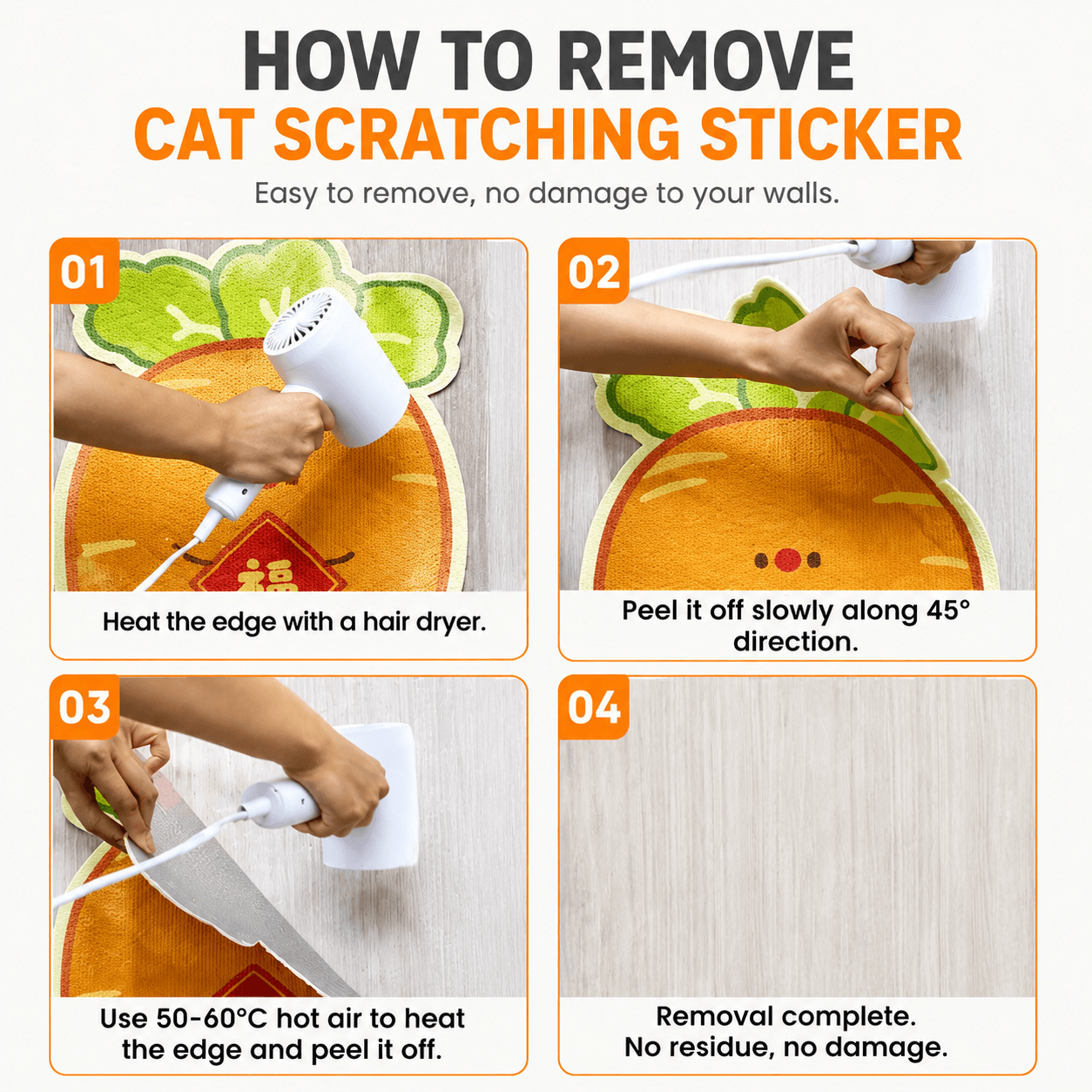 HOW TO REMOVE
CAT SCRATCHING STICKER
Easy to remove, no damage to your walls.

01
福
Heat the edge with a hair dryer.

02
Peel it off slowly along 45° direction.

03
Use 50-60°C hot air to heat the edge and peel it off.

04
Removal complete.
No residue, no damage.