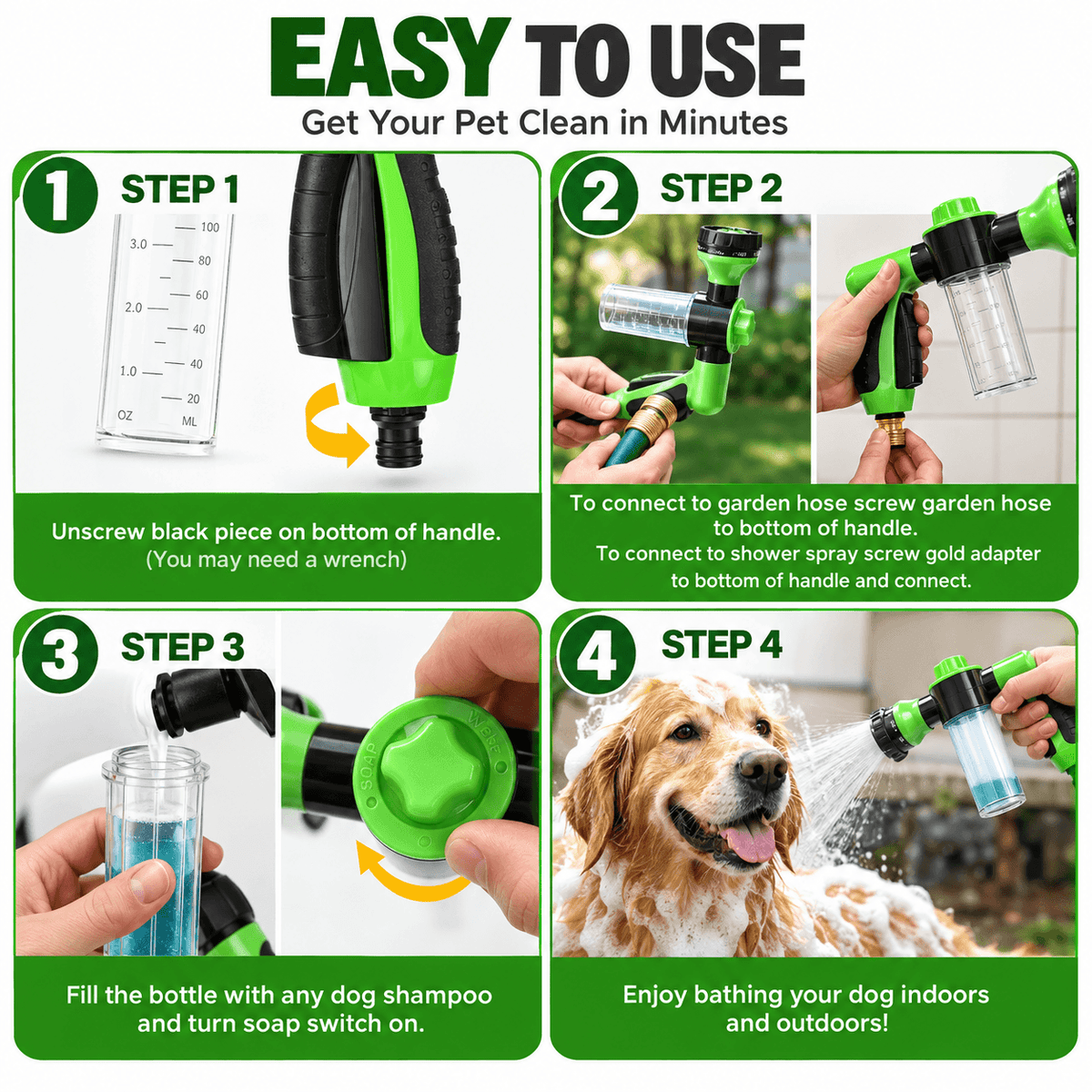 EASY TO USE
Get Your Pet Clean in Minutes

1 STEP 1

3.0
2.0
1.0
OZ
100
80
60
40
40
20
ML

Unscrew black piece on bottom of handle. (You may need a wrench)

2 STEP 2

To connect to garden hose screw garden hose to bottom of handle.
To connect to shower spray screw gold adapter to bottom of handle and connect.

3 STEP 3

SOAP
Water

Fill the bottle with any dog shampoo and turn soap switch on.

4 STEP 4

Enjoy bathing your dog indoors and outdoors!