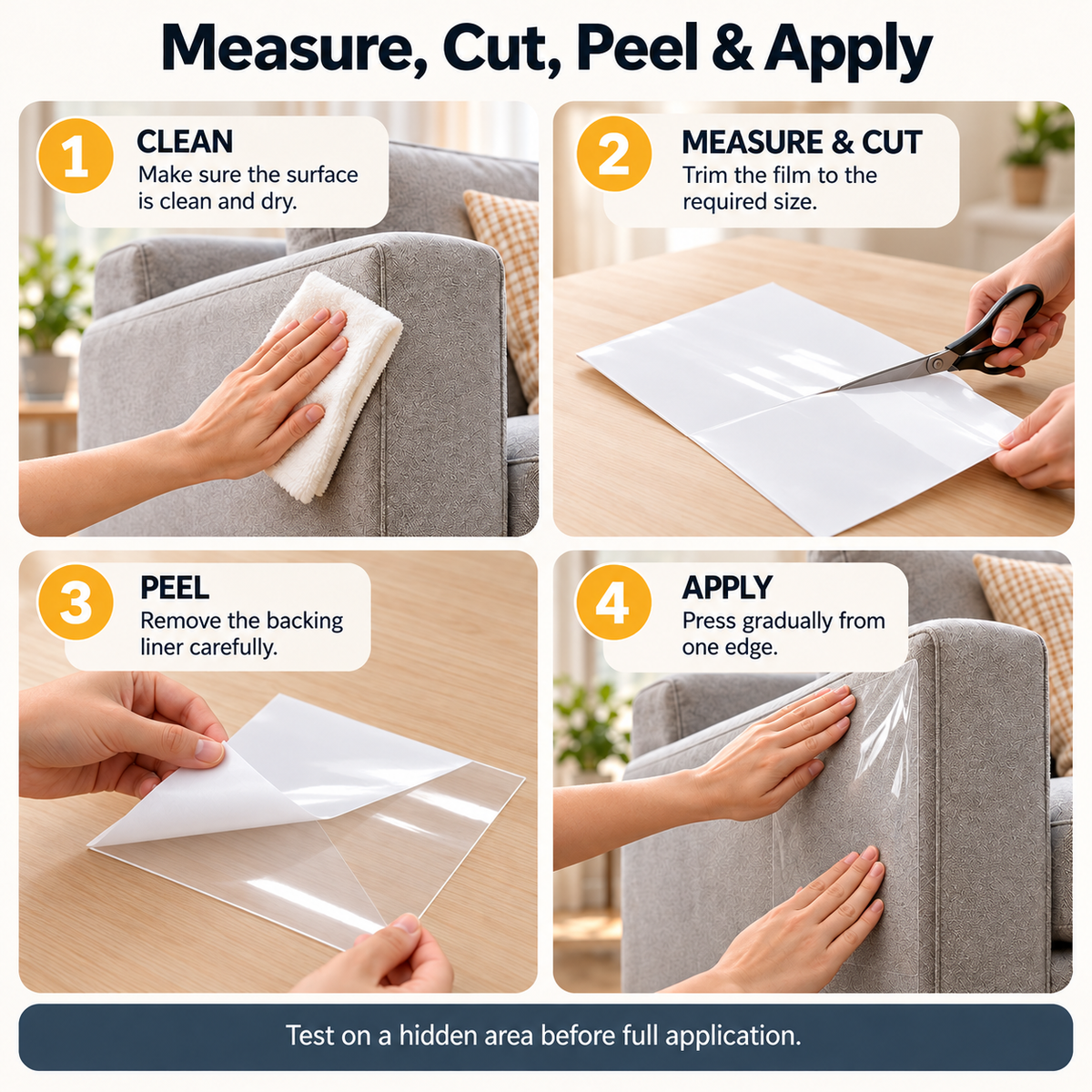 Measure, Cut, Peel & Apply

1
CLEAN
Make sure the surface is clean and dry.

2
MEASURE & CUT
Trim the film to the required size.

3
PEEL
Remove the backing liner carefully.

4
APPLY
Press gradually from one edge.

Test on a hidden area before full application.